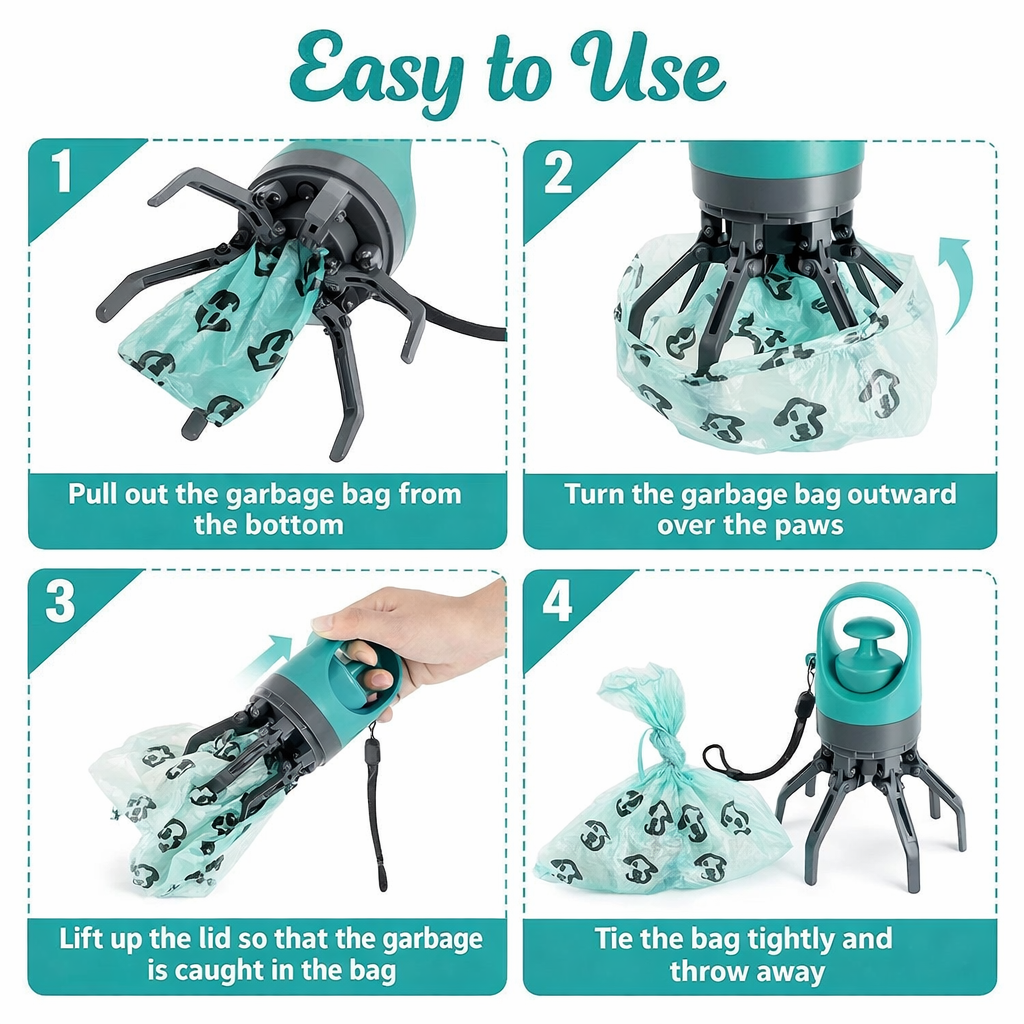 Easy to Use

1

Pull out the garbage bag from the bottom

2

Turn the garbage bag outward over the paws

3

Lift up the lid so that the garbage is caught in the bag

4

Tie the bag tightly and throw away